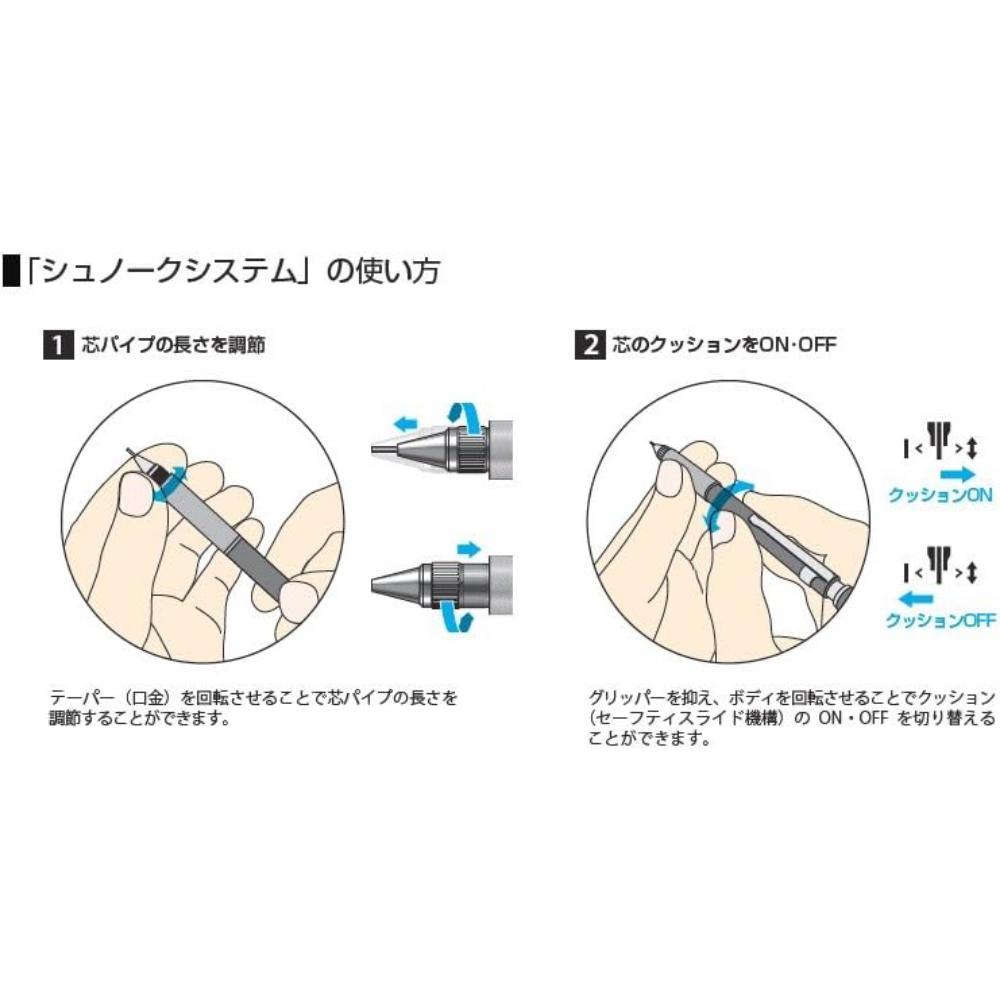 「シュノークシステム」の使い方

1 芯パイプの長さを調節

テーパー（口金）を回転させることで芯パイプの長さを調節することができます。

2 芯のクッションをON･OFF

クッションON

クッションOFF

グリッパーを抑え、ボディを回転させることでクッション（セーフティスライド機構）の ON・OFF を切り替えることができます。